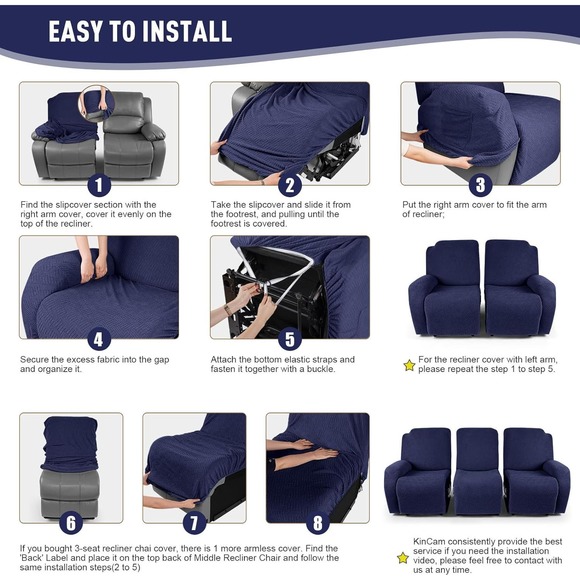 EASY TO INSTALL

1
Find the slipcover section with the right arm cover, cover it evenly on the top of the recliner.

2
Take the slipcover and slide it from the footrest, and pulling until the footrest is covered.

3
Put the right arm cover to fit the arm of recliner;

4
Secure the excess fabric into the gap and organize it.

5
Attach the bottom elastic straps and fasten it together with a buckle.

For the recliner cover with left arm, please repeat the step 1 to step 5.

6

7

8

If you bought 3-seat recliner chai cover, there is 1 more armless cover. Find the 'Back' Label and place it on the top back of Middle Recliner Chair and follow the same installation steps(2 to 5)

KinCam consistently provide the best service if you need the installation video, please feel free to contact with us at any time.